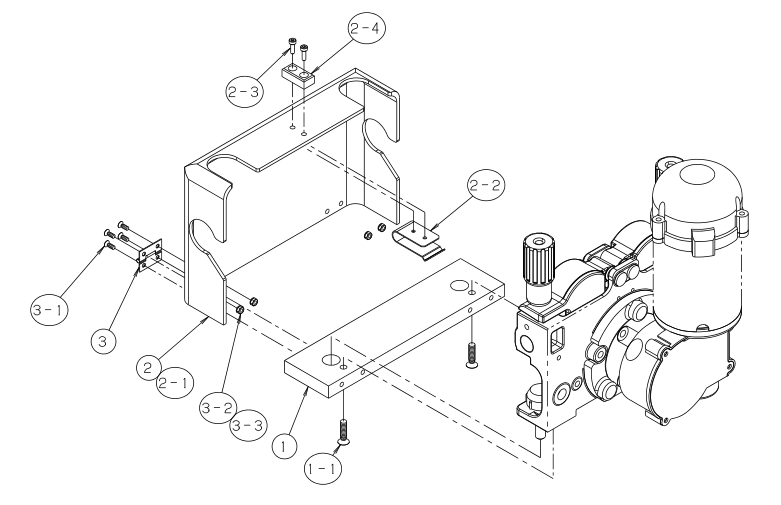 2-4
2-3
2-2
3-1
3
2
2-1
3-2
3-3
1
1-1