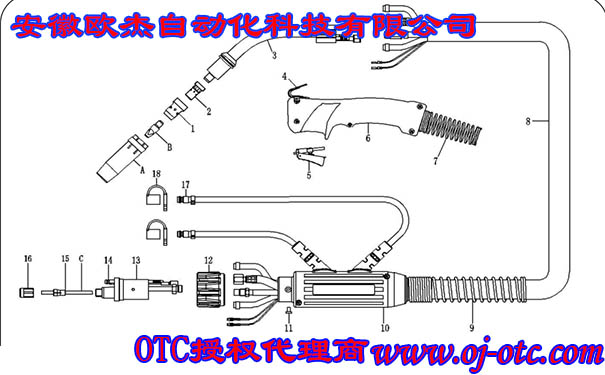 安徽欧杰自动化科技有限公司

3
4
2
1
B
A
6
7
8
5
18
17
16
15
C
14
13
12
11
10
9

OTC授权代理商 www.oj-otc.com