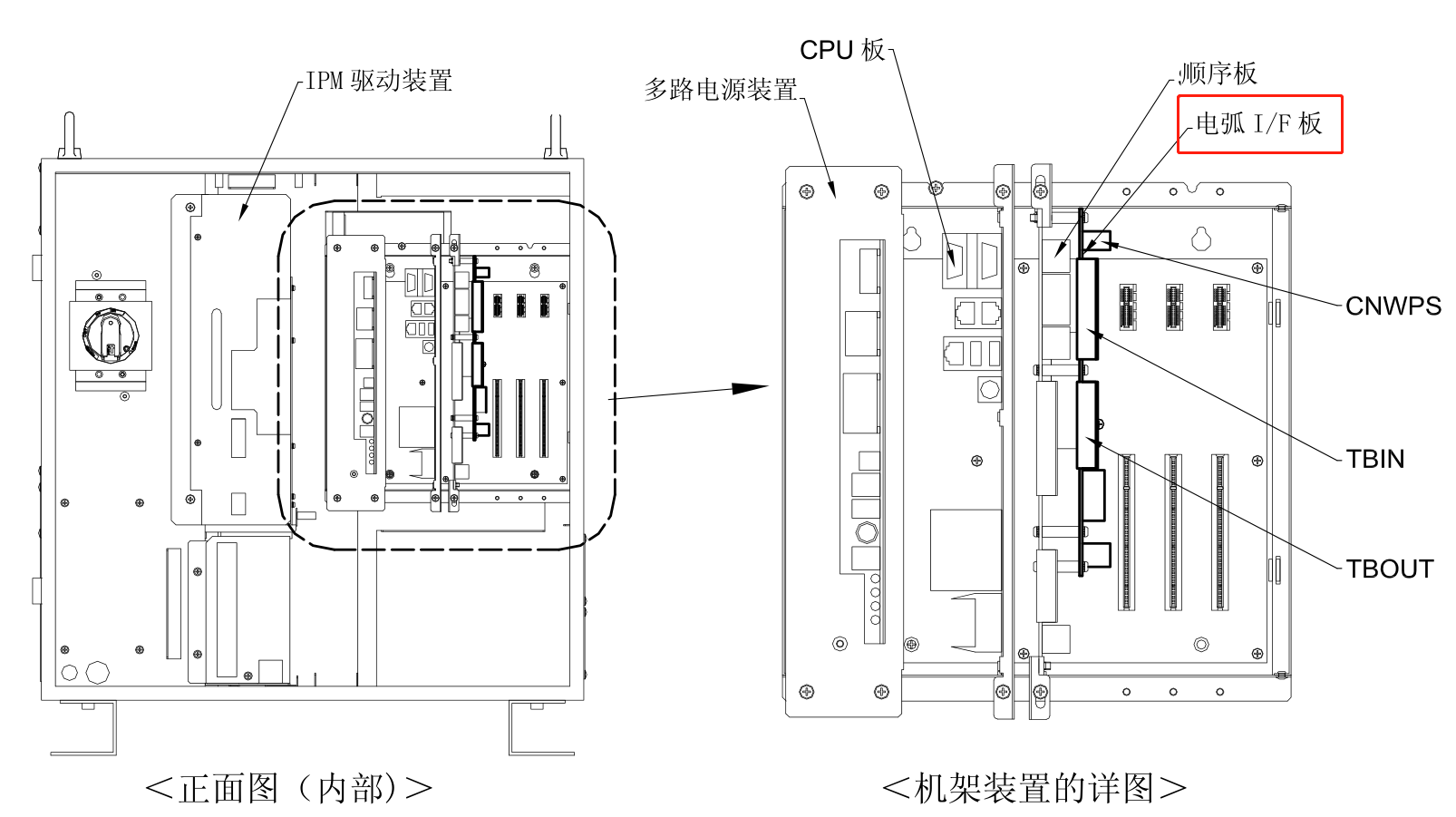 IPM 驱动装置

CPU 板

多路电源装置

顺序板

电弧 I/F 板

CNWPS

TBIN

TBOUT

＜正面图（内部）＞

＜机架装置的详图＞